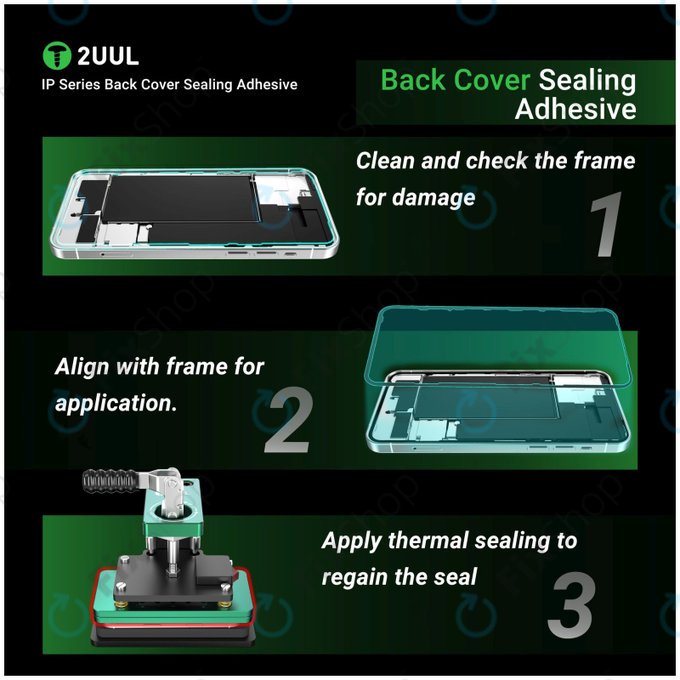 2UUL
IP Series Back Cover Sealing Adhesive

Back Cover Sealing Adhesive

Clean and check the frame for damage
1

Align with frame for application.
2

Apply thermal sealing to regain the seal
3