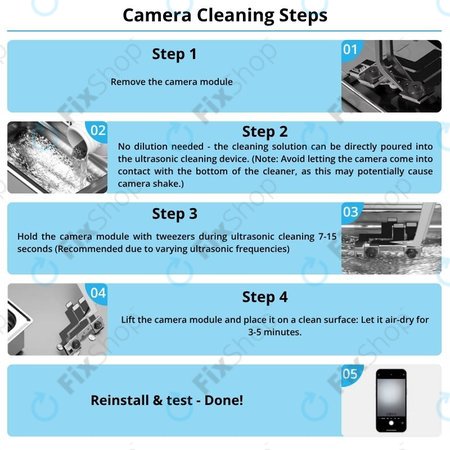 Camera Cleaning Steps

Step 1

Remove the camera module

01

02

Step 2

No dilution needed - the cleaning solution can be directly poured into the ultrasonic cleaning device. (Note: Avoid letting the camera come into contact with the bottom of the cleaner, as this may potentially cause camera shake.)

Step 3

Hold the camera module with tweezers during ultrasonic cleaning 7-15 seconds (Recommended due to varying ultrasonic frequencies)

03

04

Step 4

Lift the camera module and place it on a clean surface: Let it air-dry for 3-5 minutes.

Reinstall & test - Done!

05

FixShop