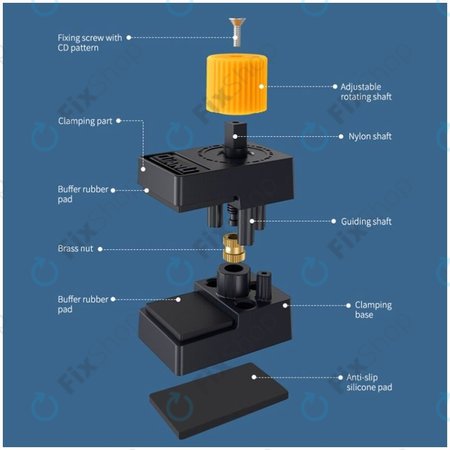 Fixing screw with CD pattern

Adjustable rotating shaft

Clamping part

Nylon shaft

Buffer rubber pad

Guiding shaft

Brass nut

Buffer rubber pad

Clamping base

Anti-slip silicone pad

FixShop