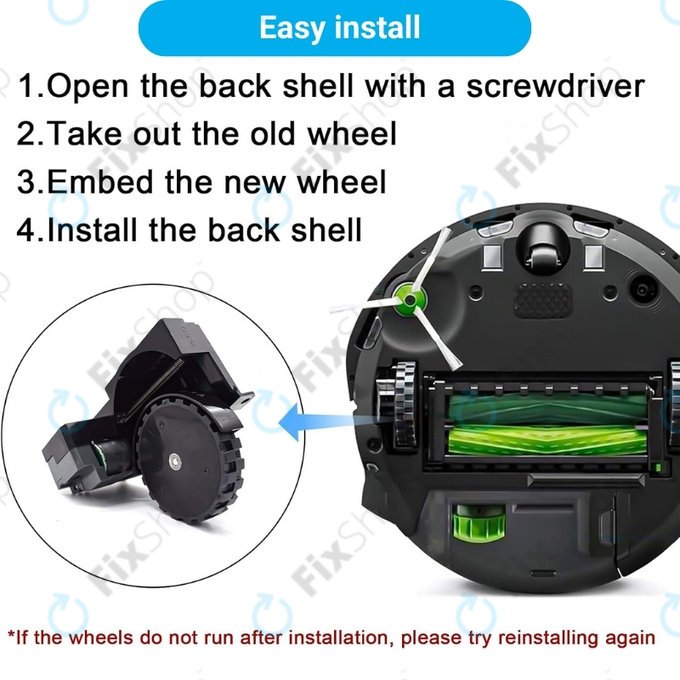 Easy install

1.Open the back shell with a screwdriver
2.Take out the old wheel
3.Embed the new wheel
4.Install the back shell

FixShop

*If the wheels do not run after installation, please try reinstalling again